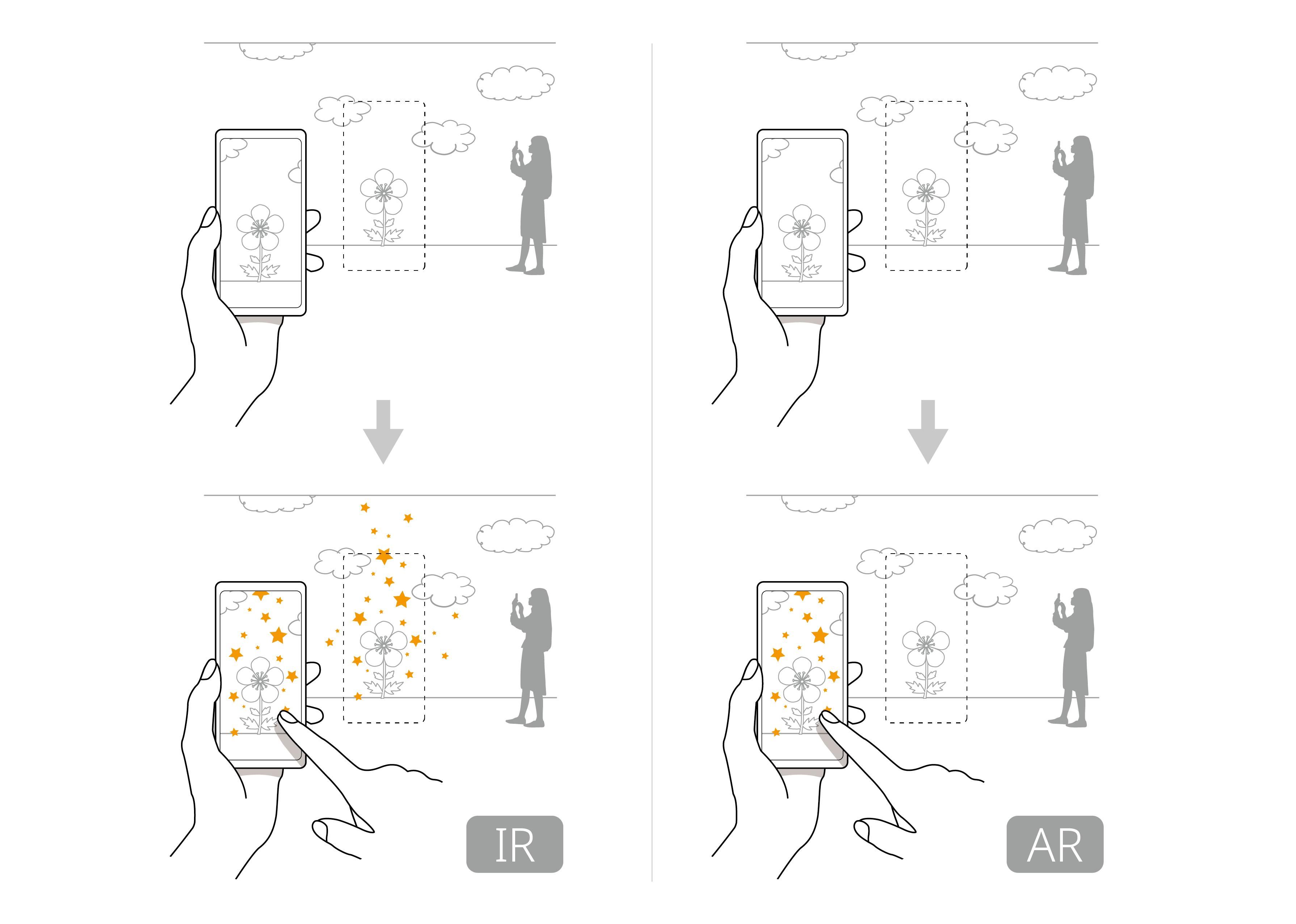 IR

AR