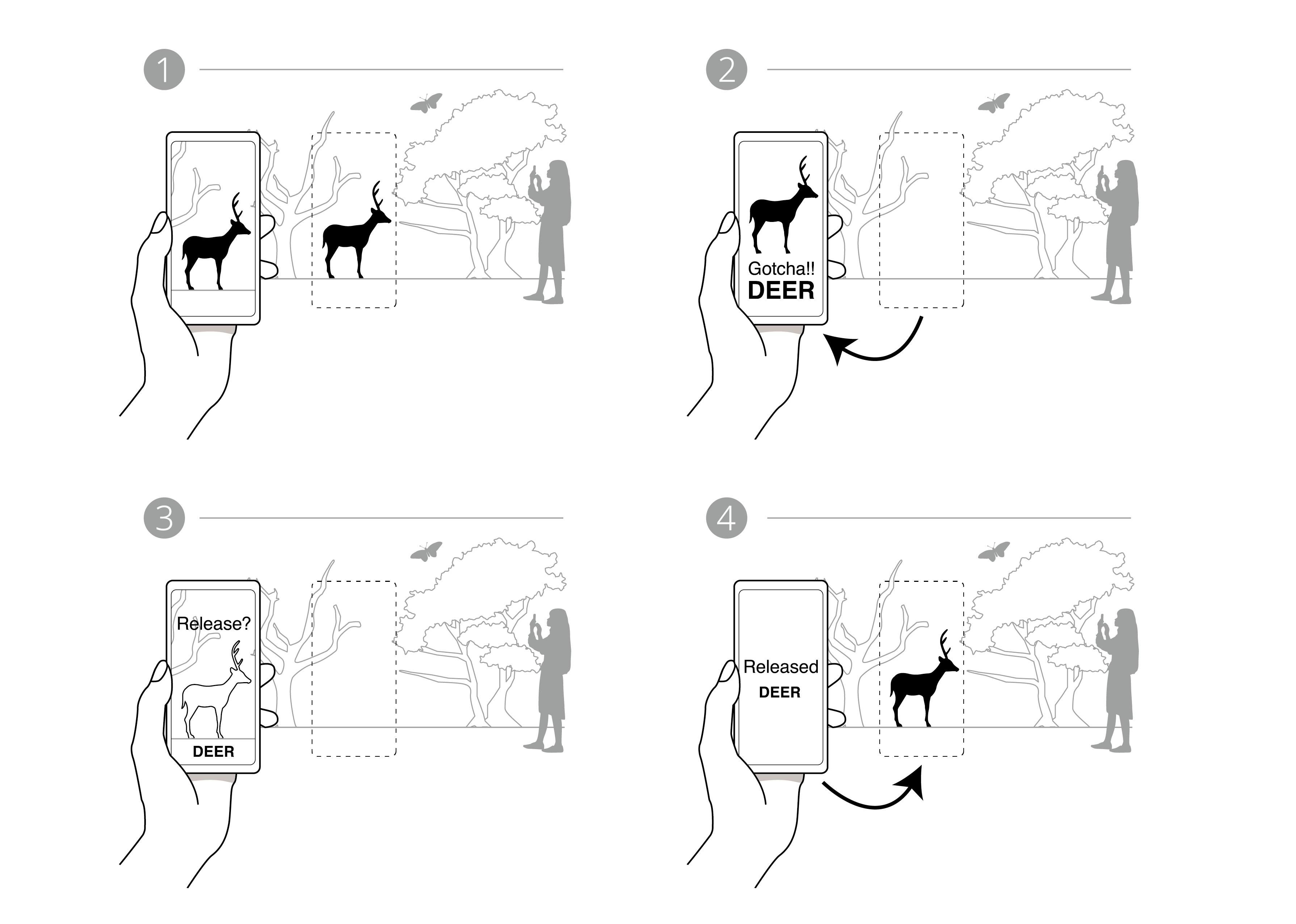 1

2

Gotcha!!
DEER

3

Release?

DEER

4

Released
DEER